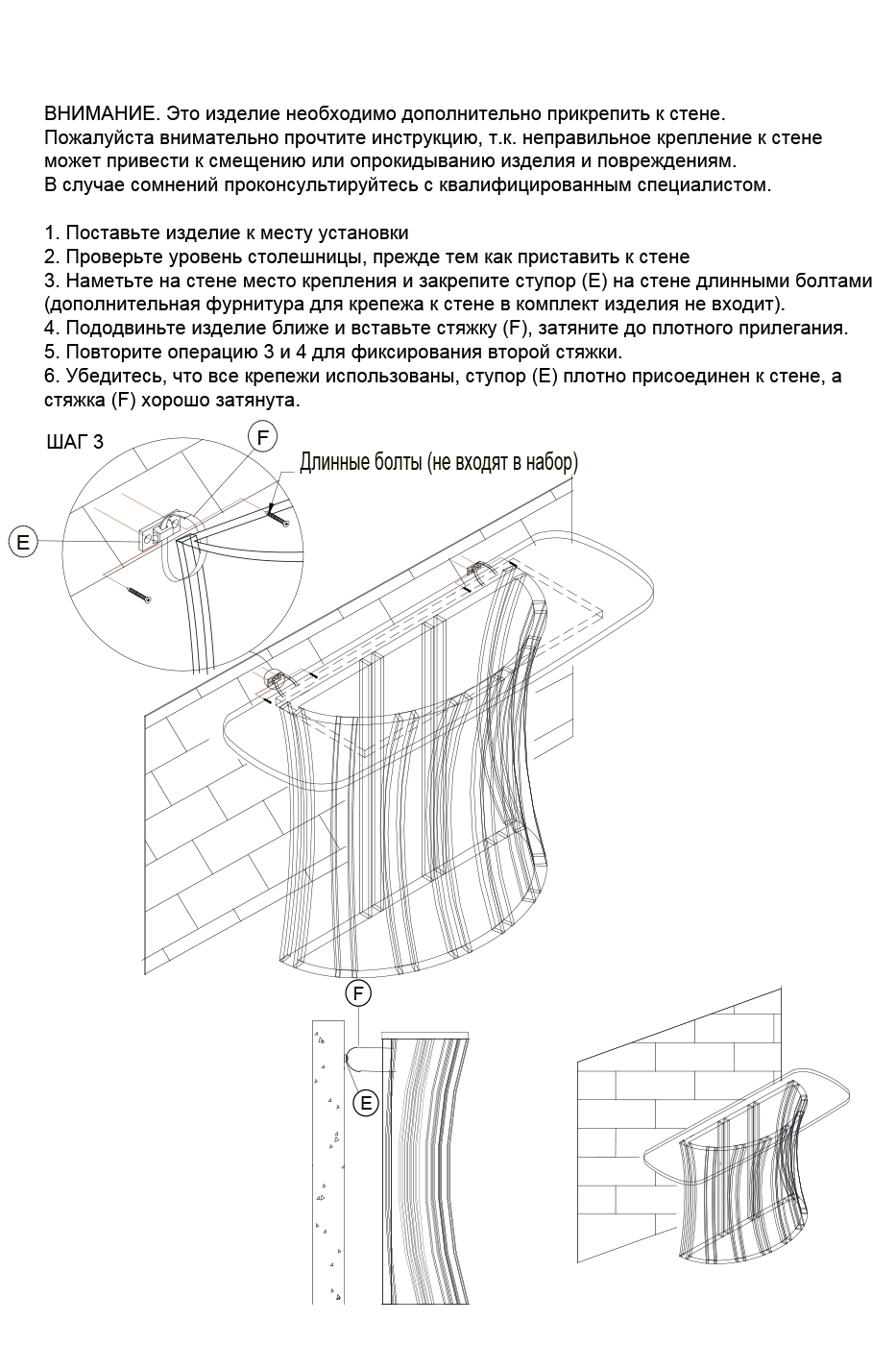 ВНИМАНИЕ. Это изделие необходимо дополнительно прикрепить к стене.
Пожалуйста внимательно прочтите инструкцию, т.к. неправильное крепление к стене может привести к смещению или опрокидыванию изделия и повреждениям.
В случае сомнений проконсультируйтесь с квалифицированным специалистом.

1. Поставьте изделие к месту установки
2. Проверьте уровень столешницы, прежде тем как приставить к стене
3. Наметьте на стене место крепления и закрепите ступор (E) на стене длинными болтами (дополнительная фурнитура для крепежа к стене в комплект изделия не входит).
4. Пододвиньте изделие ближе и вставьте стяжку (F), затяните до плотного прилегания.
5. Повторите операцию 3 и 4 для фиксирования второй стяжки.
6. Убедитесь, что все крепежи использованы, ступор (E) плотно присоединен к стене, а стяжка (F) хорошо затянута.

ШАГ 3

F

Длинные болты (не входят в набор)

E

F

E