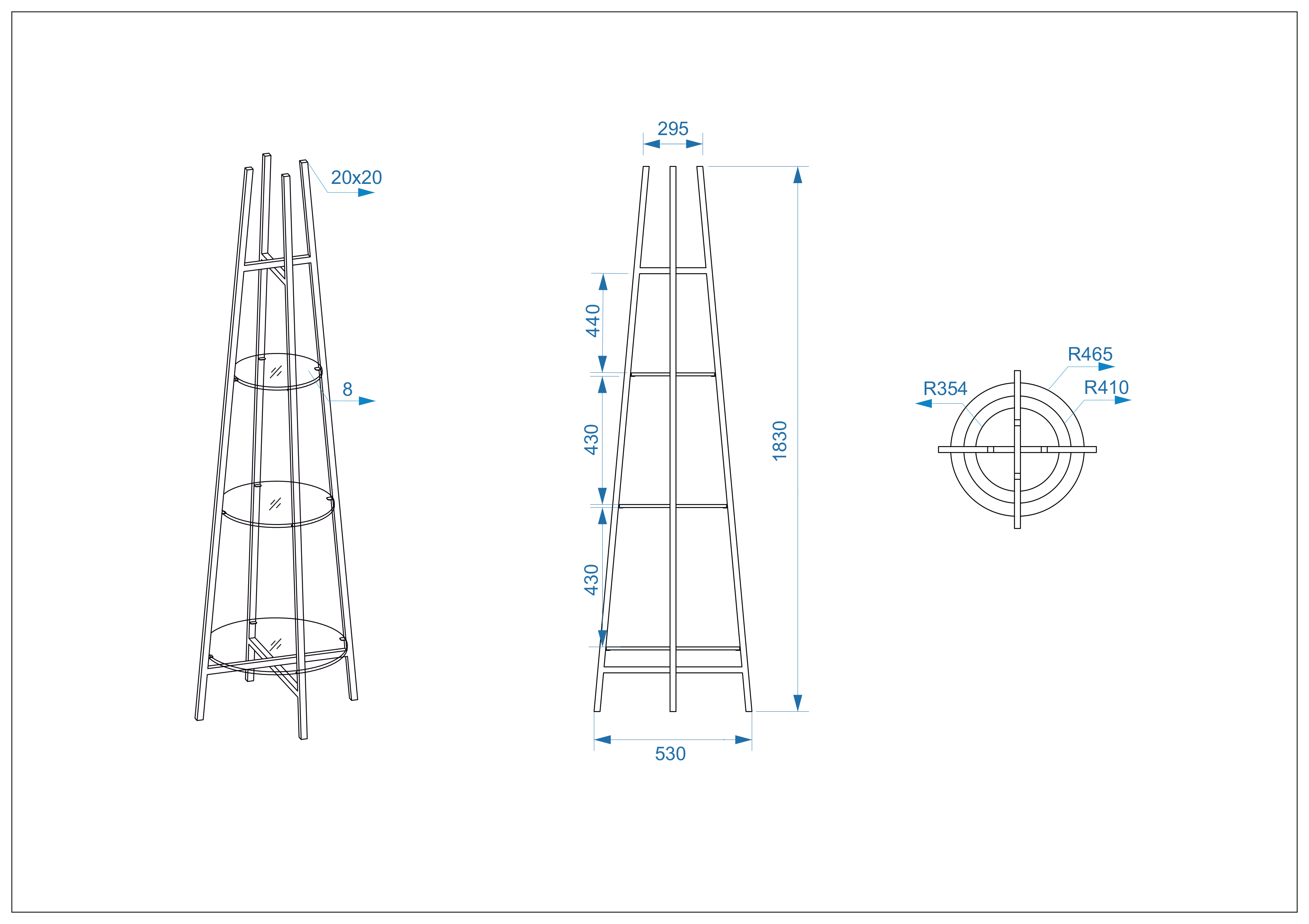 20x20

8

295

440

430

430

1830

530

R465

R354

R410