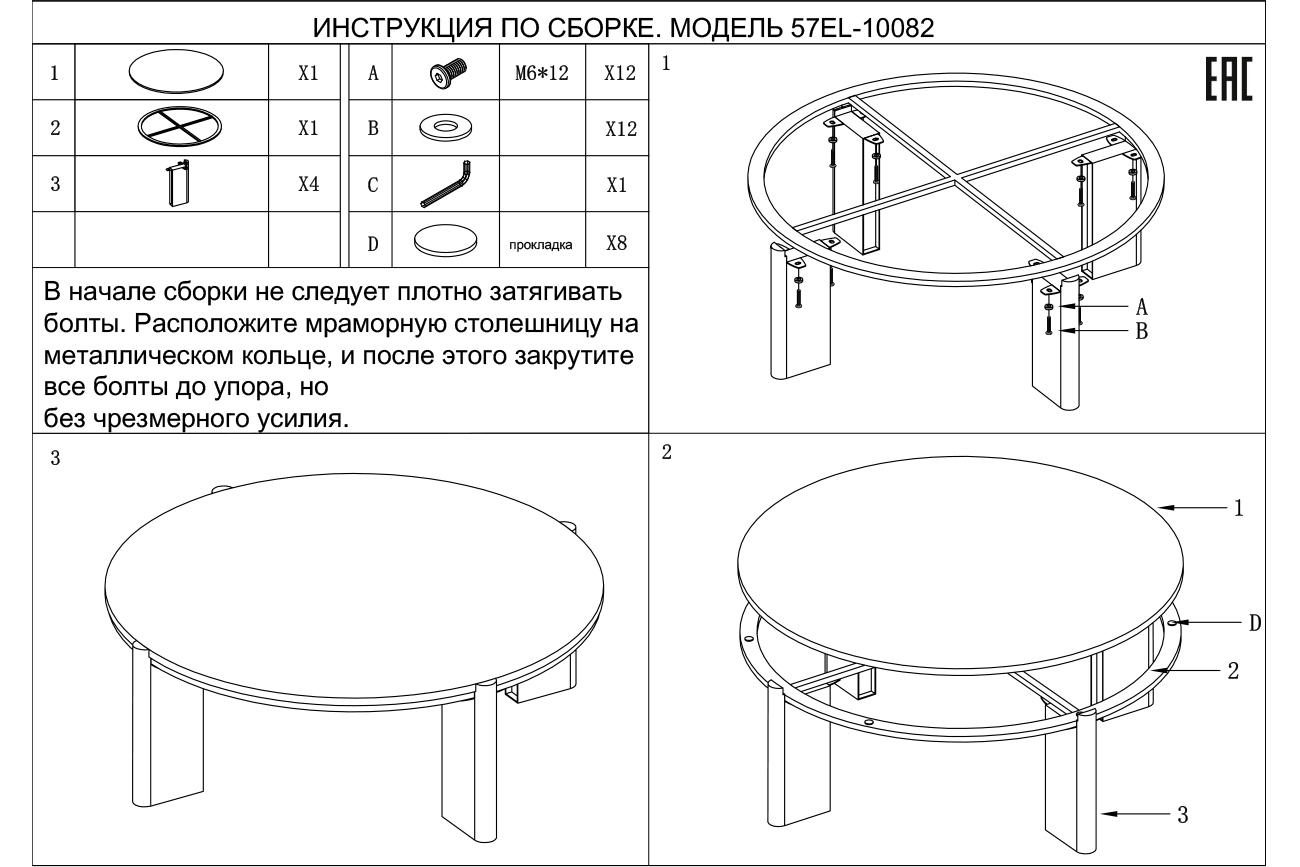 ИНСТРУКЦИЯ ПО СБОРКЕ. МОДЕЛЬ 57EL-10082

| 1 | | X1 | A | | M6*12 | X12 |
|---|---|---|---|---|---|---|
| 2 | | X1 | B | | | X12 |
| 3 | | X4 | C | | | X1 |
| | | | D | | прокладка | X8 |

В начале сборки не следует плотно затягивать болты. Расположите мраморную столешницу на металлическом кольце, и после этого закрутите все болты до упора, но
без чрезмерного усилия.

1

EAC

A
B

3

2

1
D
2
3